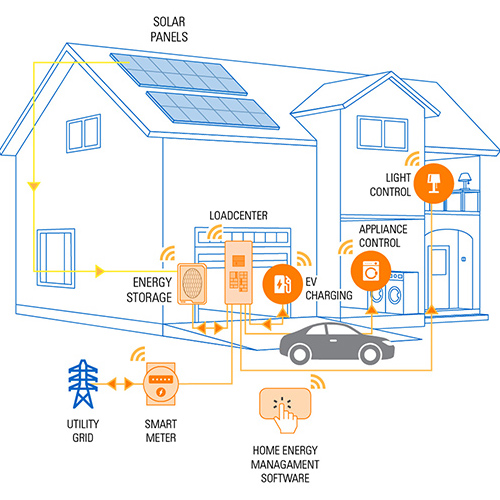 SOLAR PANELS

LIGHT CONTROL

LOADCENTER

APPLIANCE CONTROL

ENERGY STORAGE

EV CHARGING

UTILITY GRID

SMART METER

HOME ENERGY MANAGAMENT SOFTWARE